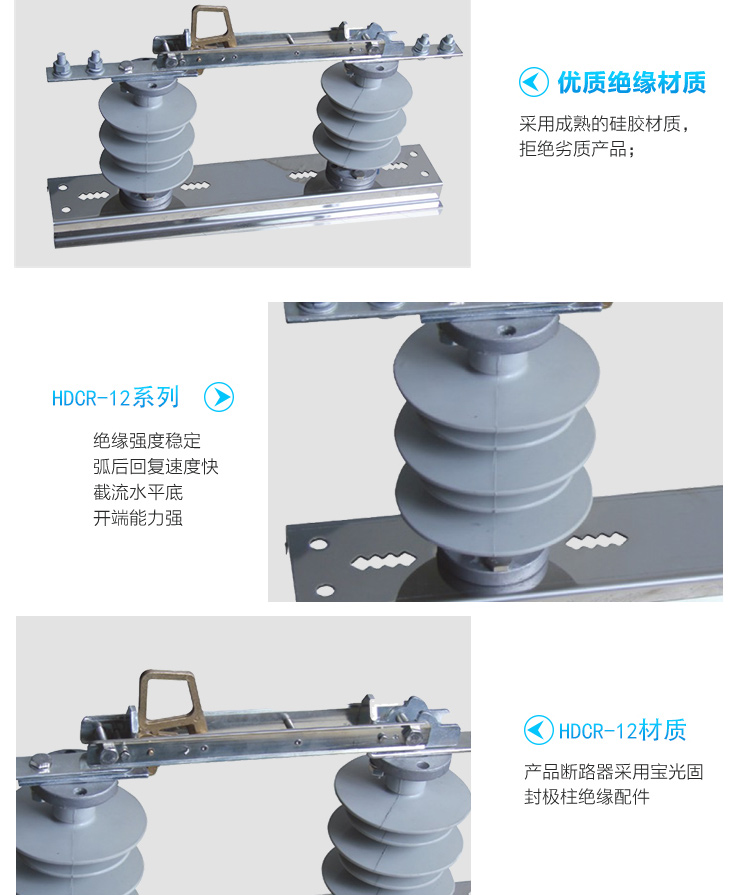 优质绝缘材质

采用成熟的硅胶材质，拒绝劣质产品；

HDCR-12系列

绝缘强度稳定
弧后回复速度快
截流水平底
开端能力强

HDCR-12材质

产品断路器采用宝光固封极柱绝缘配件